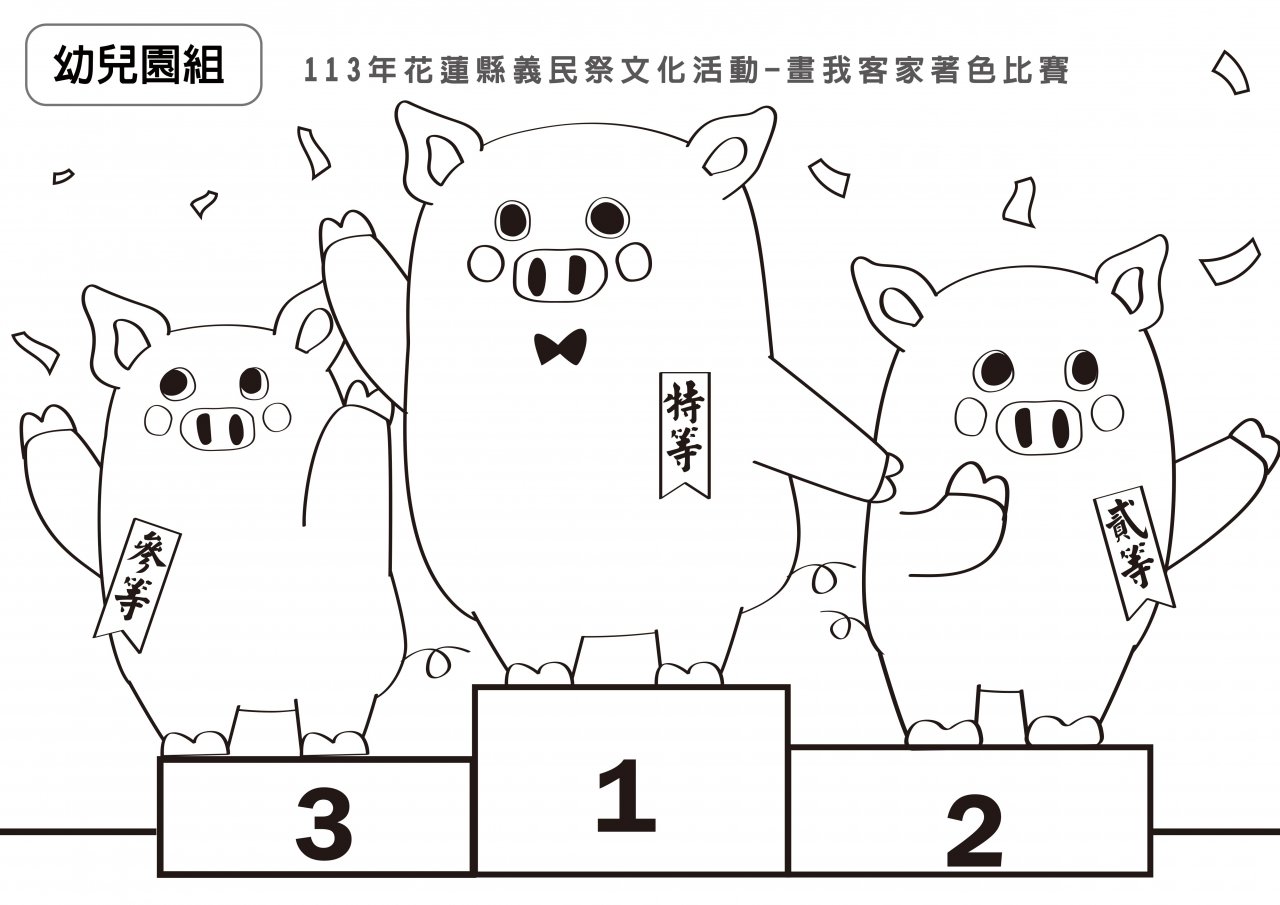 幼兒園組

113年花蓮縣義民祭文化活動-畫我客家著色比賽

參等

特等

貳等

3

1

2